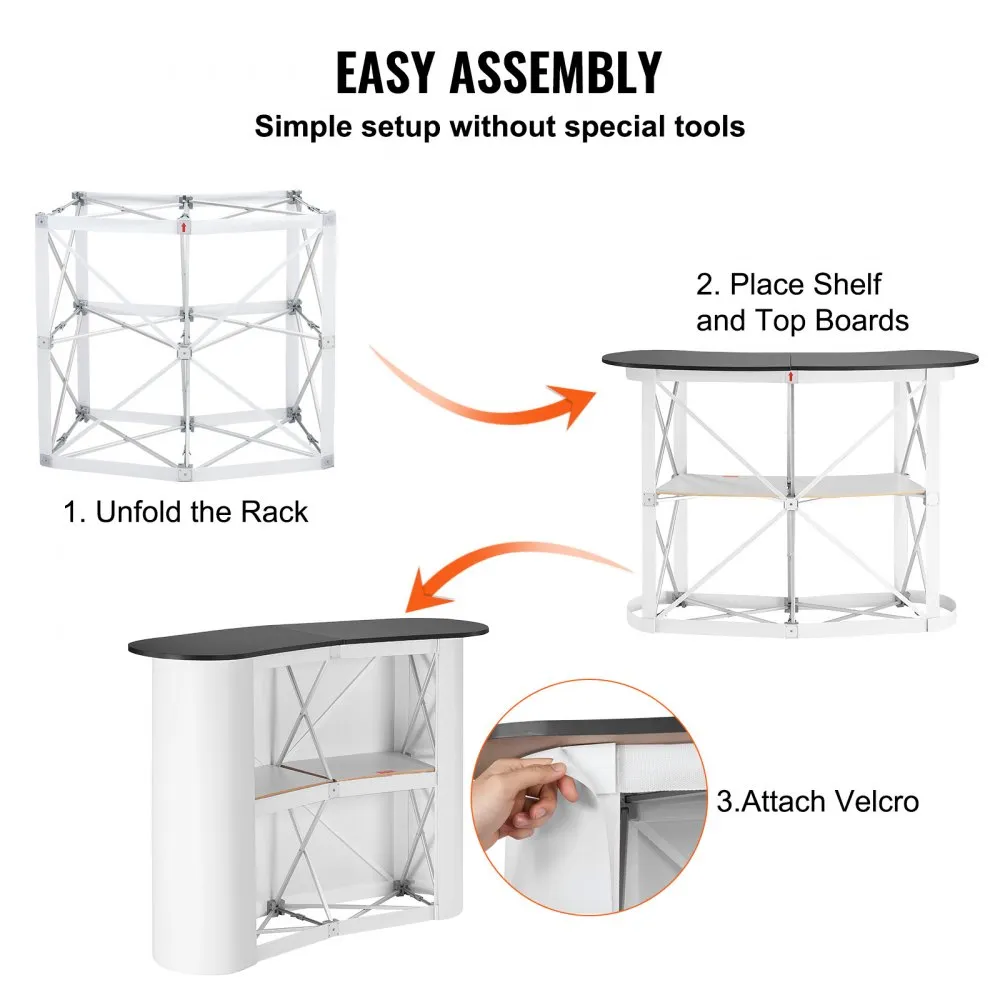 EASY ASSEMBLY
Simple setup without special tools

1. Unfold the Rack

2. Place Shelf and Top Boards

3.Attach Velcro